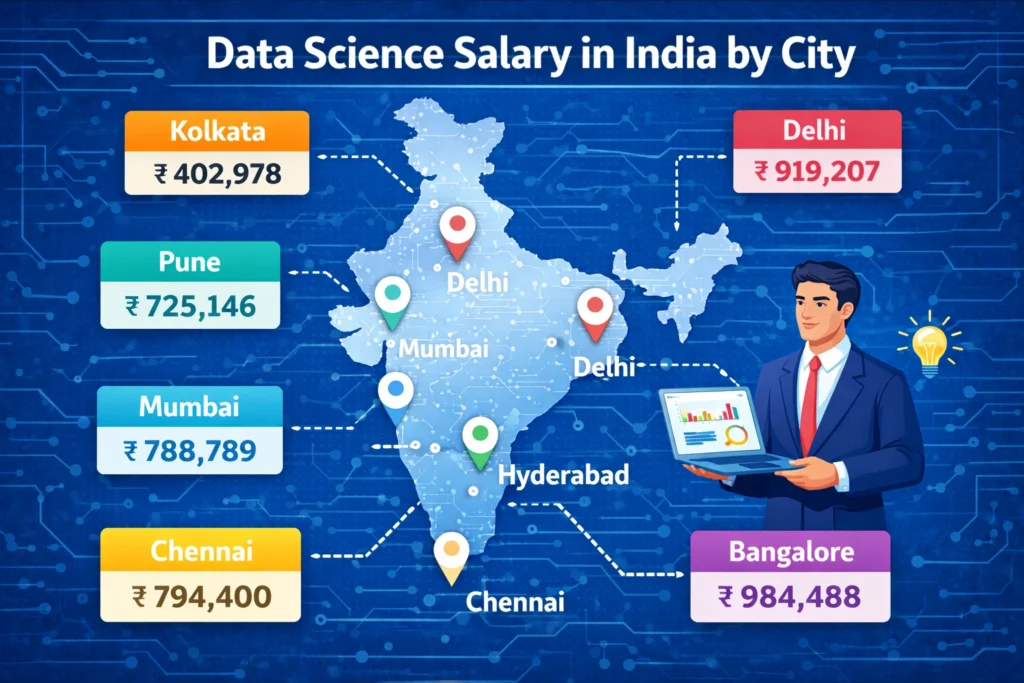 Data Science Salary in India by City

Kolkata
₹ 402,978

Pune
₹ 725,146

Mumbai
₹ 788,789

Chennai
₹ 794,400

Delhi
₹ 919,207

Bangalore
₹ 984,488

Delhi

Mumbai

Delhi

Hyderabad

Chennai